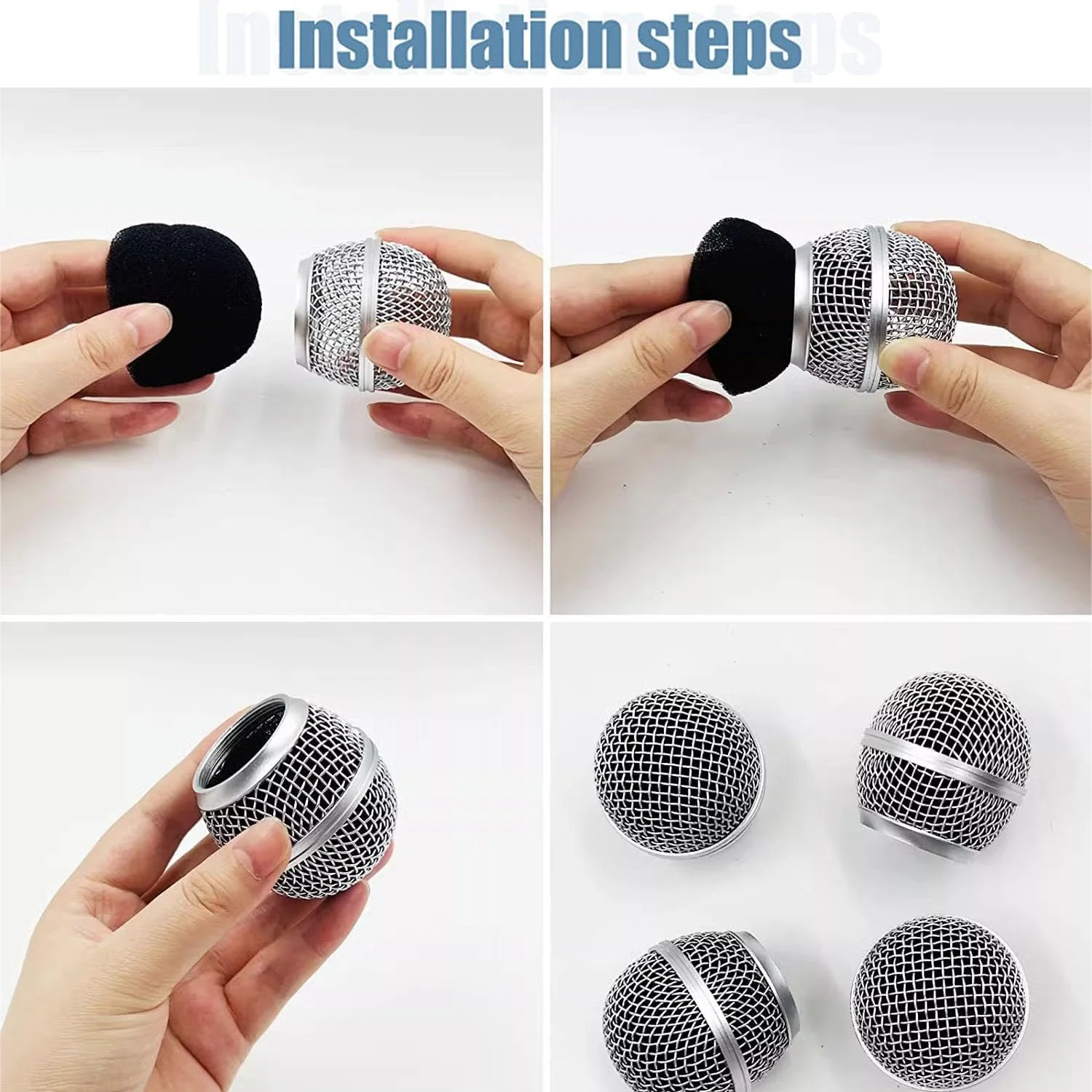 Installation steps