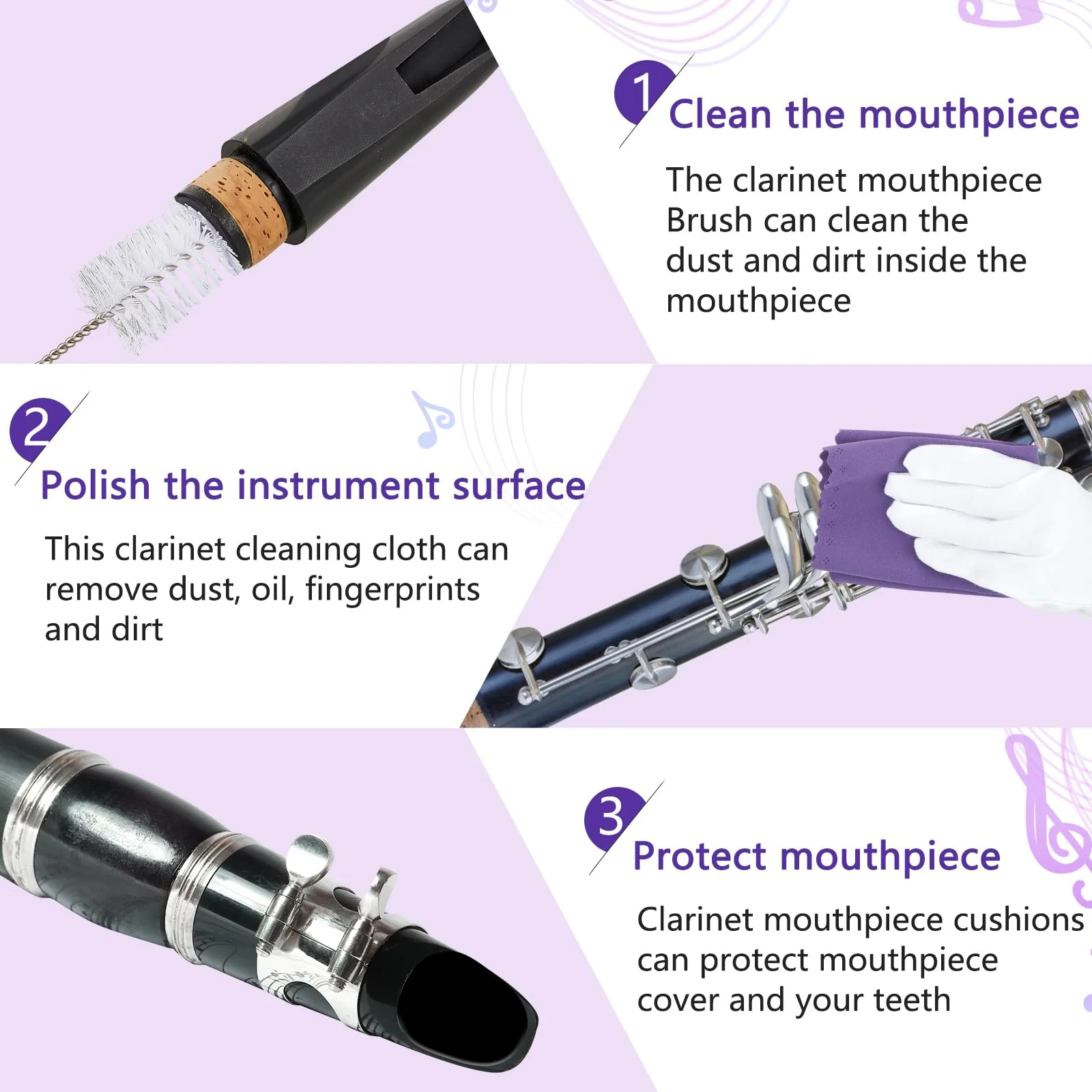 1 Clean the mouthpiece

The clarinet mouthpiece Brush can clean the dust and dirt inside the mouthpiece

2 Polish the instrument surface

This clarinet cleaning cloth can remove dust, oil, fingerprints and dirt

3 Protect mouthpiece

Clarinet mouthpiece cushions can protect mouthpiece cover and your teeth