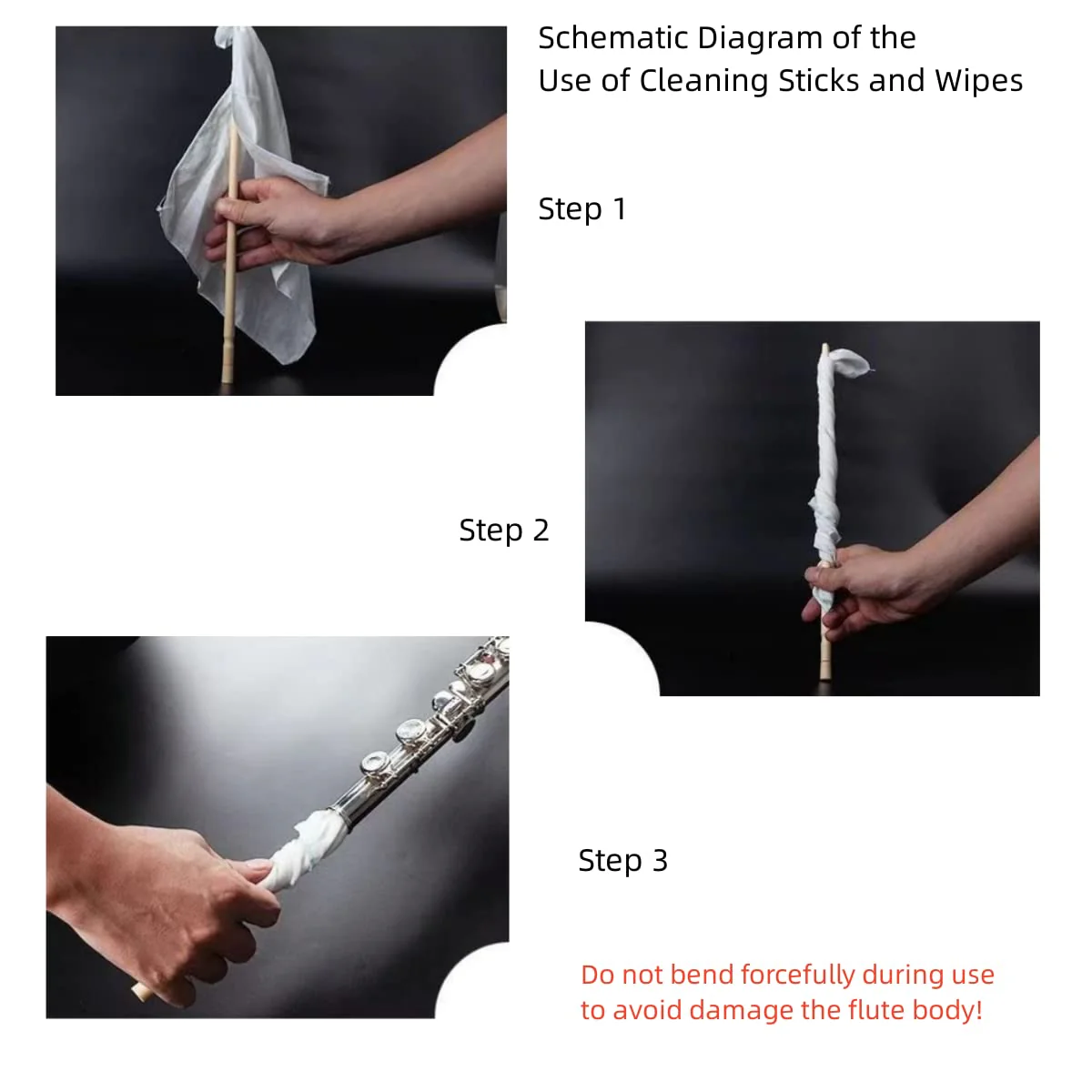 Schematic Diagram of the
Use of Cleaning Sticks and Wipes

Step 1

Step 2

Step 3

Do not bend forcefully during use to avoid damage the flute body!