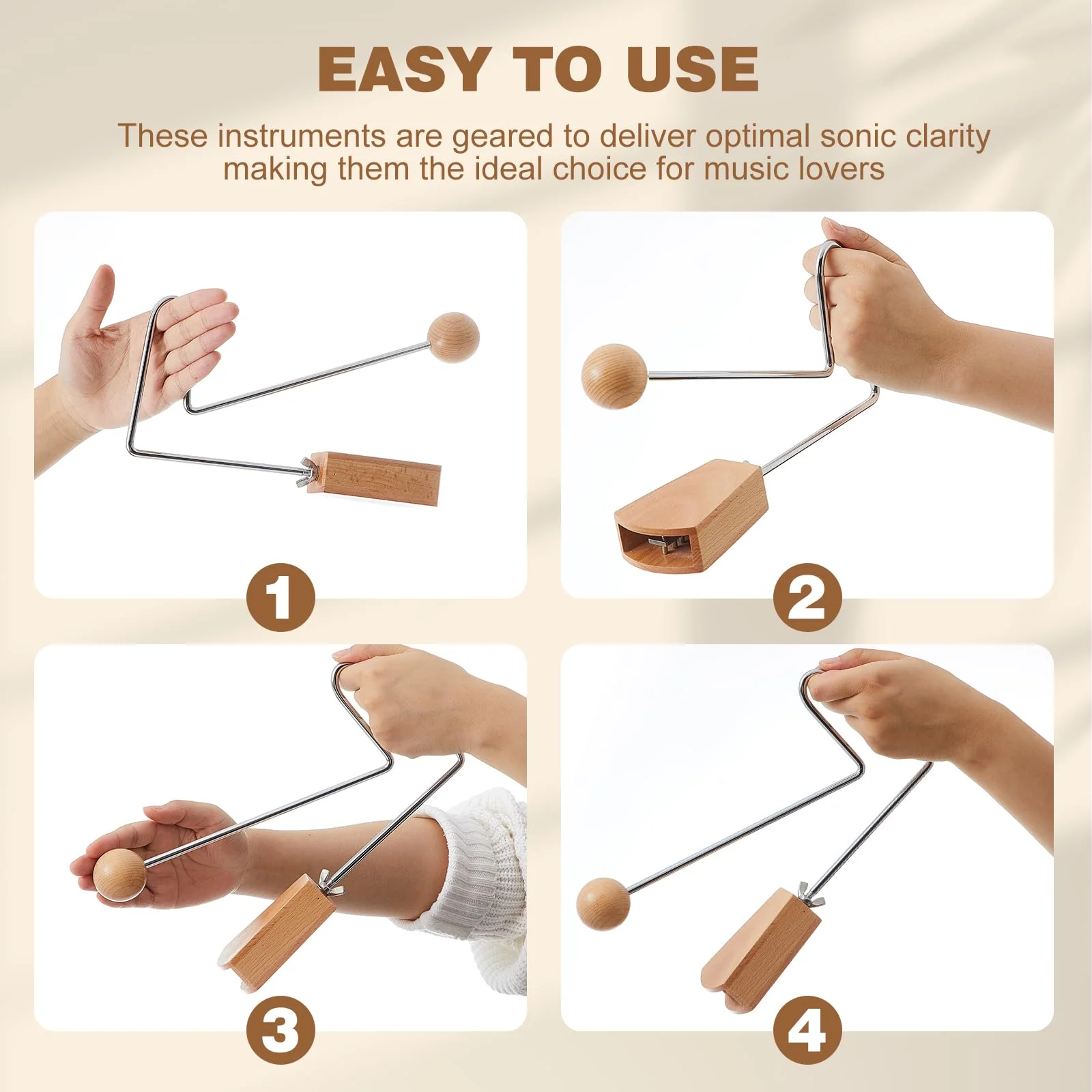 EASY TO USE

These instruments are geared to deliver optimal sonic clarity making them the ideal choice for music lovers

1

2

3

4