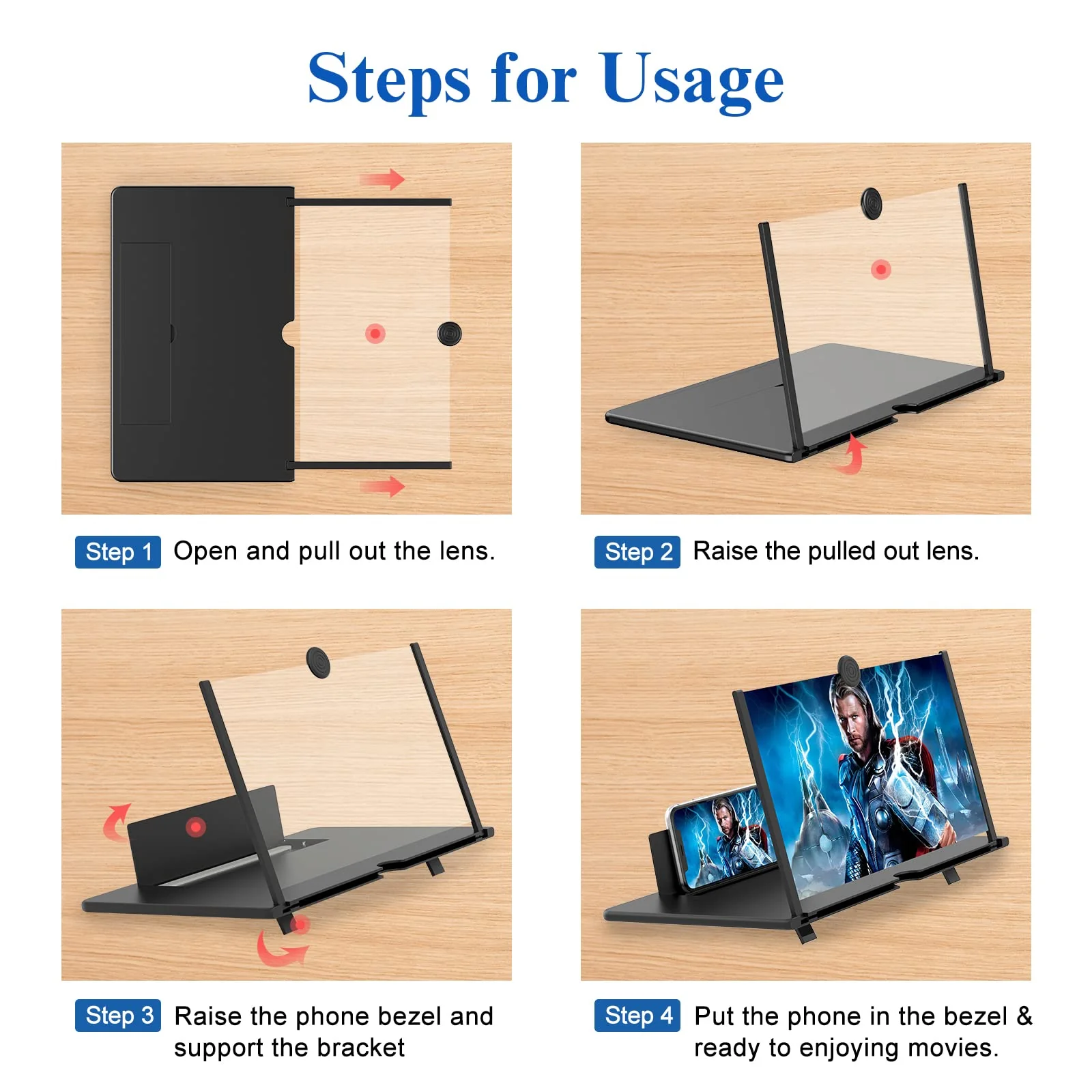 Steps for Usage

Step 1 Open and pull out the lens.

Step 2 Raise the pulled out lens.

Step 3 Raise the phone bezel and support the bracket

Step 4 Put the phone in the bezel & ready to enjoying movies.