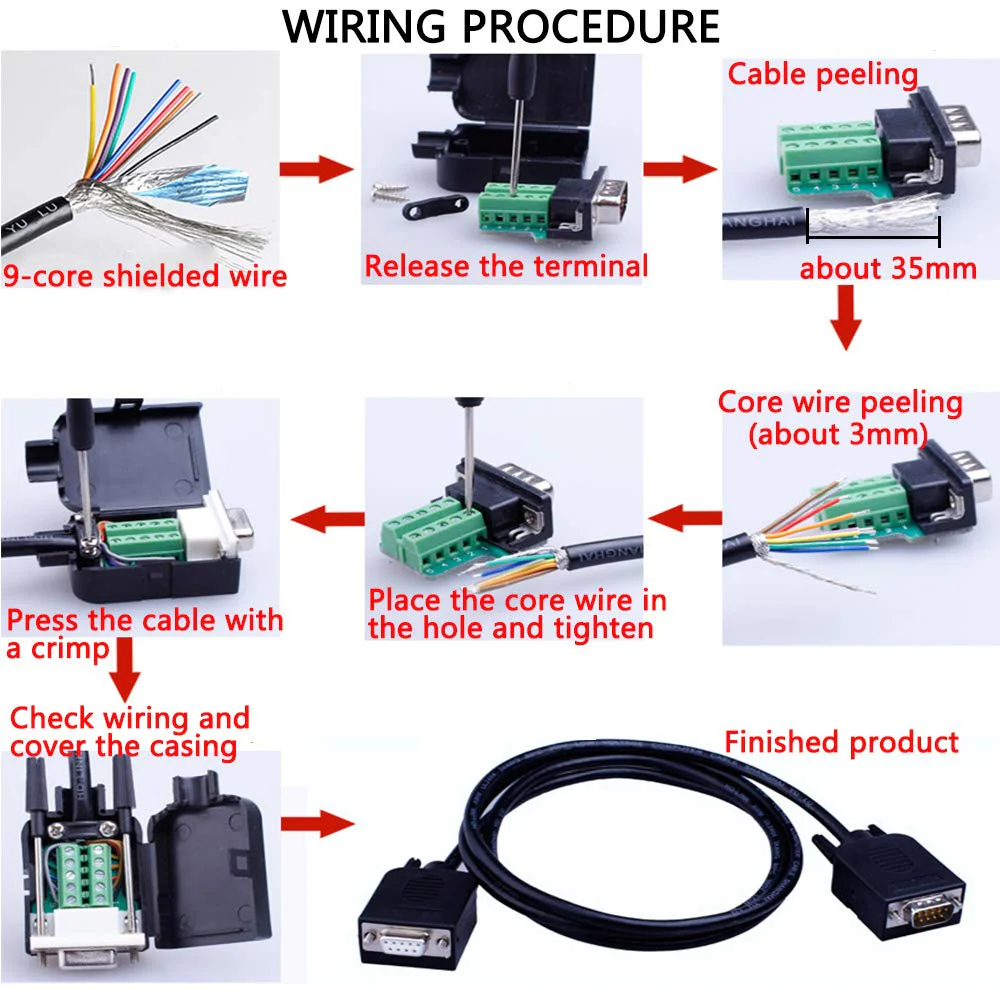 WIRING PROCEDURE

9-core shielded wire

Release the terminal

Cable peeling

about 35mm

Core wire peeling (about 3mm)

Place the core wire in the hole and tighten

Press the cable with a crimp

Check wiring and cover the casing

Finished product